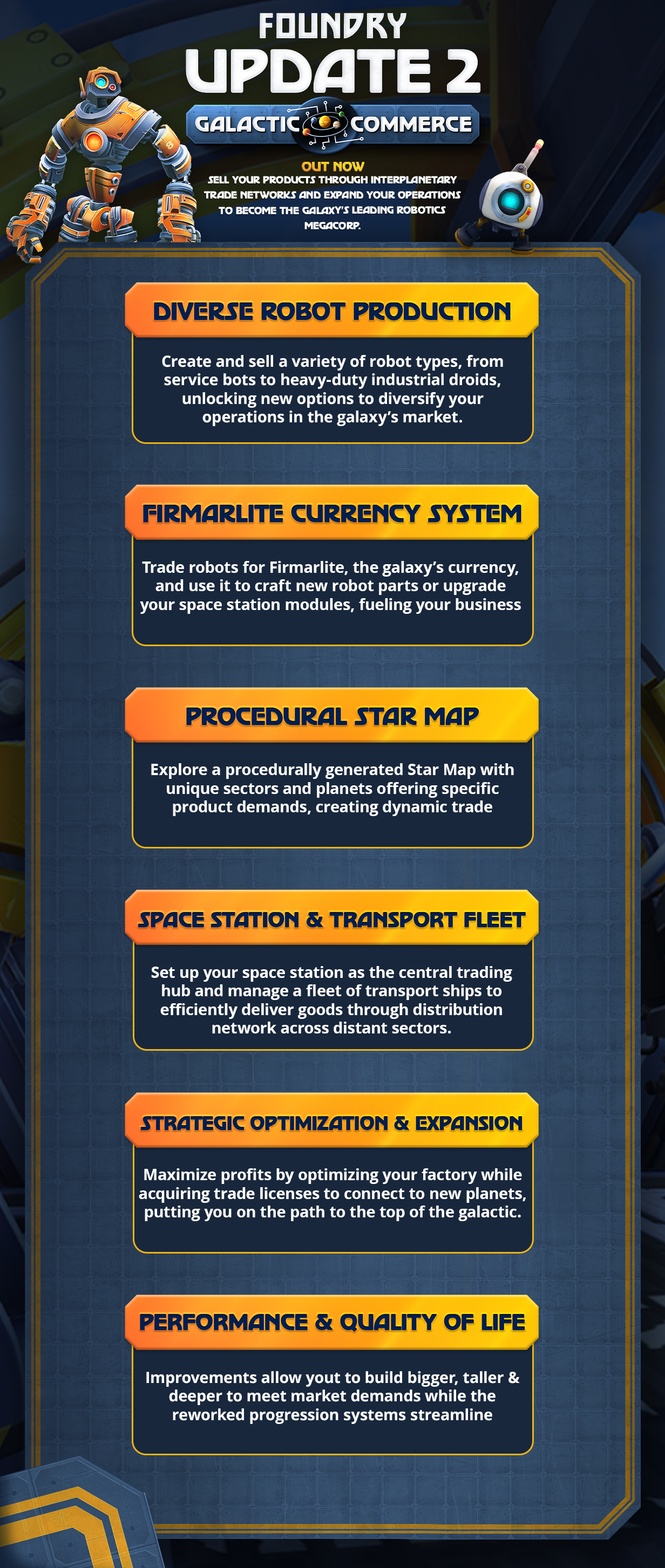 FOUNDRY
UPDATE 2
GALACTIC COMMERCE

OUT NOW
SELL YOUR PRODUCTS THROUGH INTERPLANETARY TRADE NETWORKS AND EXPAND YOUR OPERATIONS TO BECOME THE GALAXY'S LEADING ROBOTICS MEGACORP.

DIVERSE ROBOT PRODUCTION

Create and sell a variety of robot types, from service bots to heavy-duty industrial droids, unlocking new options to diversify your operations in the galaxy's market.

FIRMARLITE CURRENCY SYSTEM

Trade robots for Firmarlite, the galaxy's currency, and use it to craft new robot parts or upgrade your space station modules, fueling your business

PROCEDURAL STAR MAP

Explore a procedurally generated Star Map with unique sectors and planets offering specific product demands, creating dynamic trade

SPACE STATION & TRANSPORT FLEET

Set up your space station as the central trading hub and manage a fleet of transport ships to efficiently deliver goods through distribution network across distant sectors.

STRATEGIC OPTIMIZATION & EXPANSION

Maximize profits by optimizing your factory while acquiring trade licenses to connect to new planets, putting you on the path to the top of the galactic.

PERFORMANCE & QUALITY OF LIFE

Improvements allow yout to build bigger, taller & deeper to meet market demands while the reworked progression systems streamline