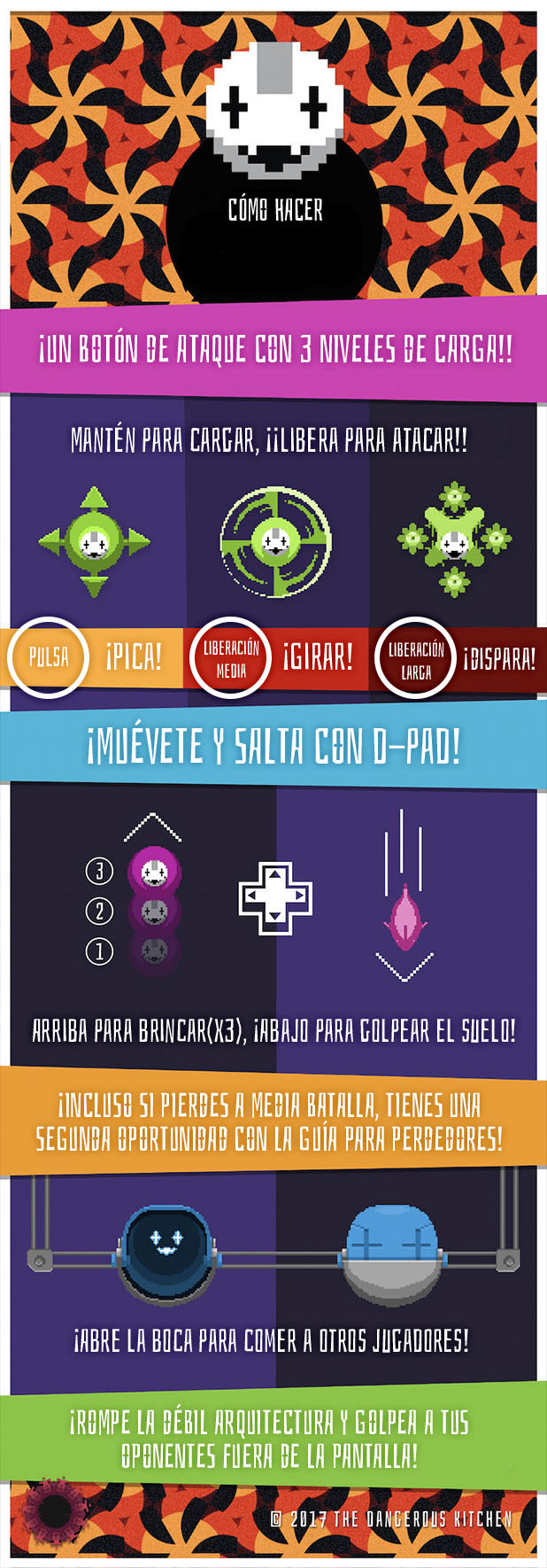 CÓMO HACER

¡UN BOTÓN DE ATAQUE CON 3 NIVELES DE CARGA!!

MANTÉN PARA CARGAR, ¡¡LIBERA PARA ATACAR!!

PULSA ¡PICA! LIBERACIÓN MEDIA ¡GIRAR! LIBERACIÓN LARGA ¡DISPARA!

¡MUÉVETE Y SALTA CON D-PAD!

3
2
1

ARRIBA PARA BRINCAR(X3), ¡ABAJO PARA GOLPEAR EL SUELO!

¡INCLUSO SI PIERDES A MEDIA BATALLA, TIENES UNA SEGUNDA OPORTUNIDAD CON LA GUÍA PARA PERDEDORES!

¡ABRE LA BOCA PARA COMER A OTROS JUGADORES!

¡ROMPE LA DÉBIL ARQUITECTURA Y GOLPEA A TUS OPONENTES FUERA DE LA PANTALLA!

© 2017 THE DANGEROUS KITCHEN