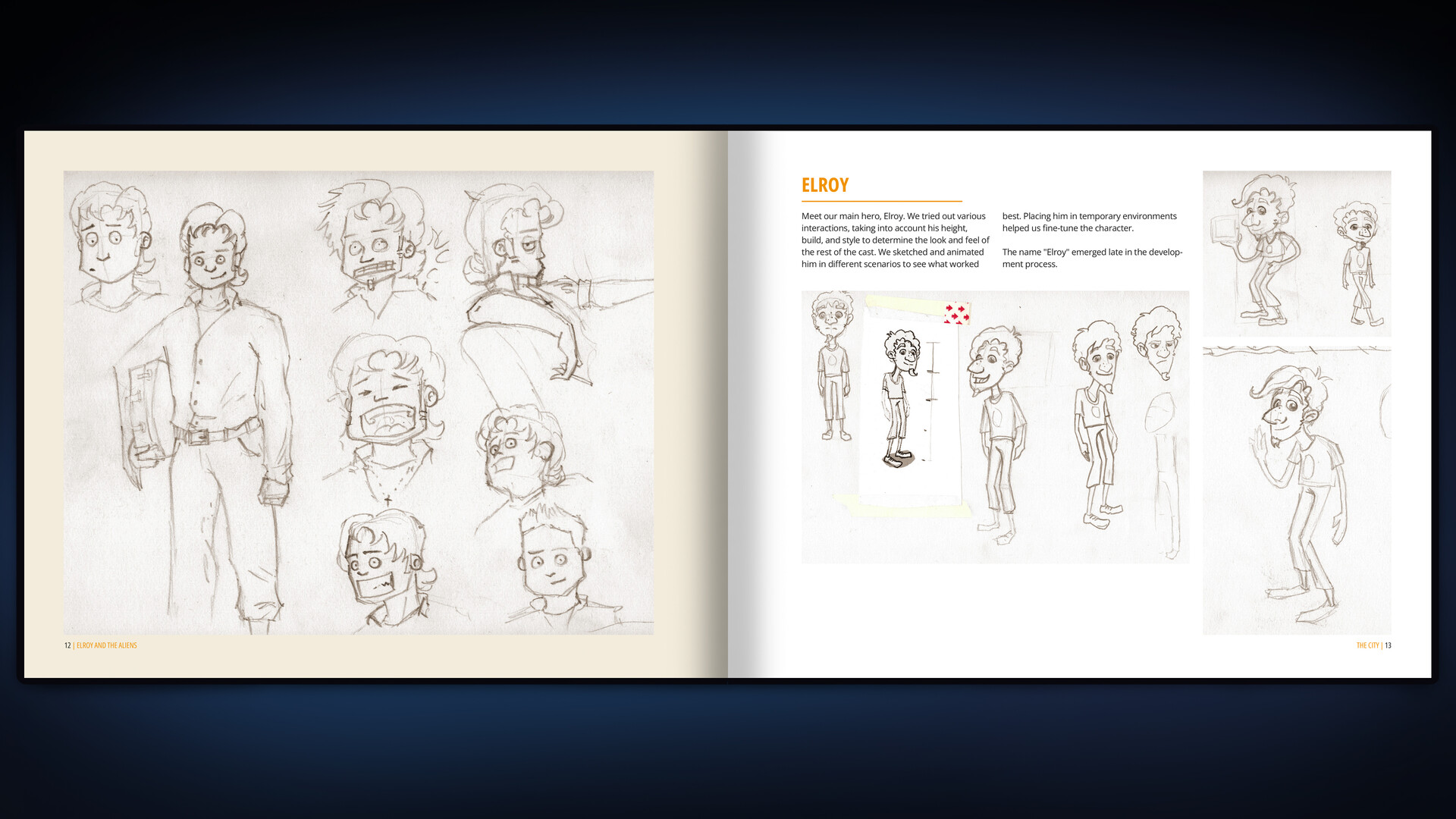 12 | ELROY AND THE ALIENS

ELROY

Meet our main hero, Elroy. We tried out various interactions, taking into account his height, build, and style to determine the look and feel of the rest of the cast. We sketched and animated him in different scenarios to see what worked best. Placing him in temporary environments helped us fine-tune the character.

The name "Elroy" emerged late in the development process.

THE CITY | 13