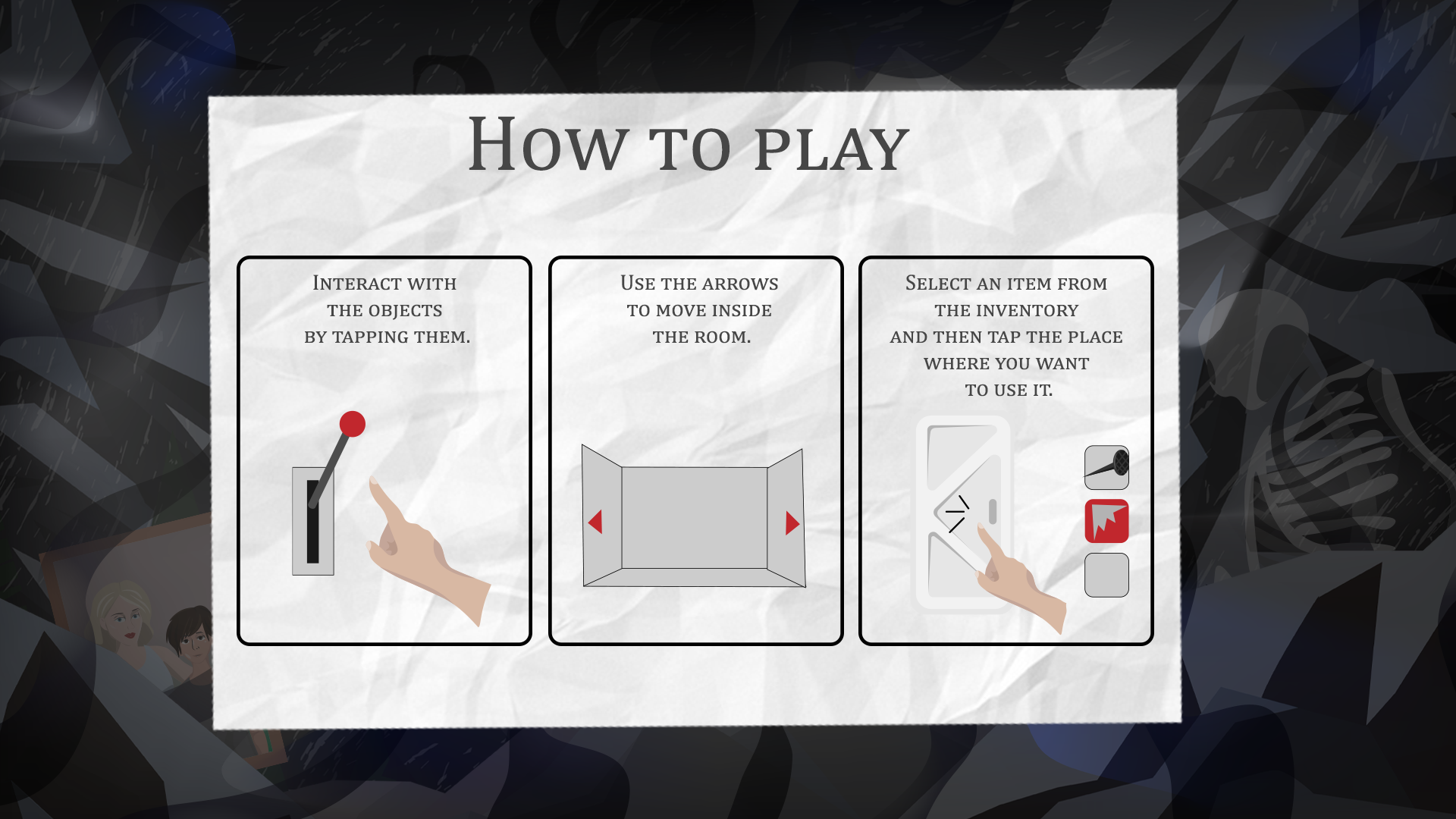 How to play

Interact with the objects by tapping them.

Use the arrows to move inside the room.

Select an item from the inventory and then tap the place where you want to use it.