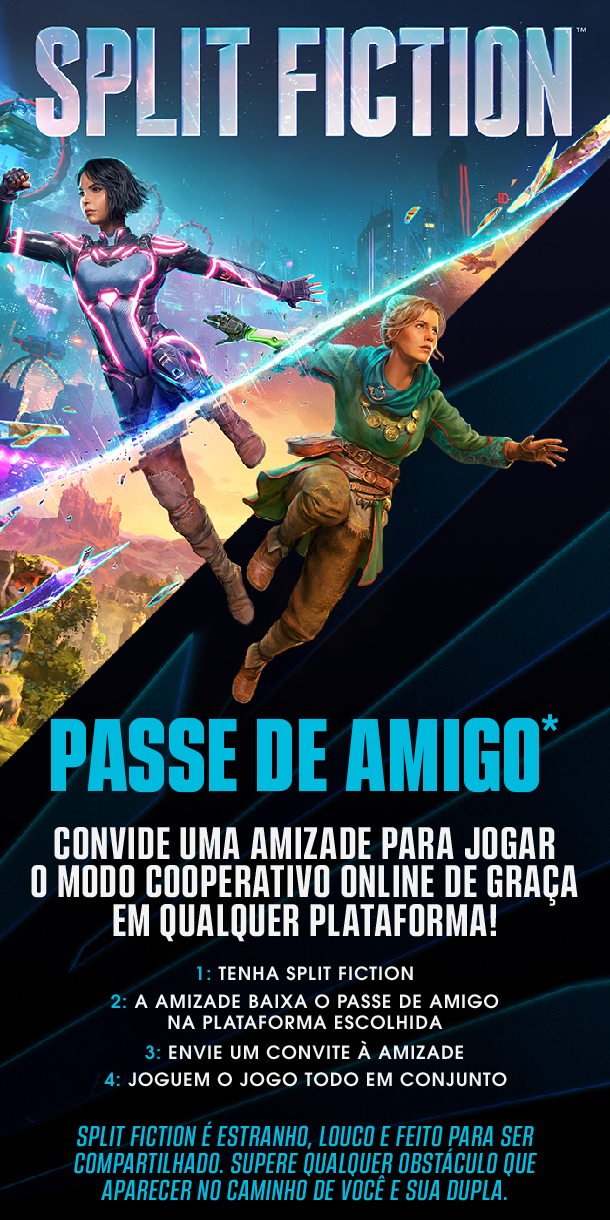 SPLIT FICTION™

PASSE DE AMIGO*

CONVIDE UMA AMIZADE PARA JOGAR O MODO COOPERATIVO ONLINE DE GRAÇA EM QUALQUER PLATAFORMA!

1: TENHA SPLIT FICTION
2: A AMIZADE BAIXA O PASSE DE AMIGO NA PLATAFORMA ESCOLHIDA
3: ENVIE UM CONVITE À AMIZADE
4: JOGUEM O JOGO TODO EM CONJUNTO

SPLIT FICTION É ESTRANHO, LOUCO E FEITO PARA SER COMPARTILHADO. SUPERE QUALQUER OBSTÁCULO QUE APARECER NO CAMINHO DE VOCÊ E SUA DUPLA.