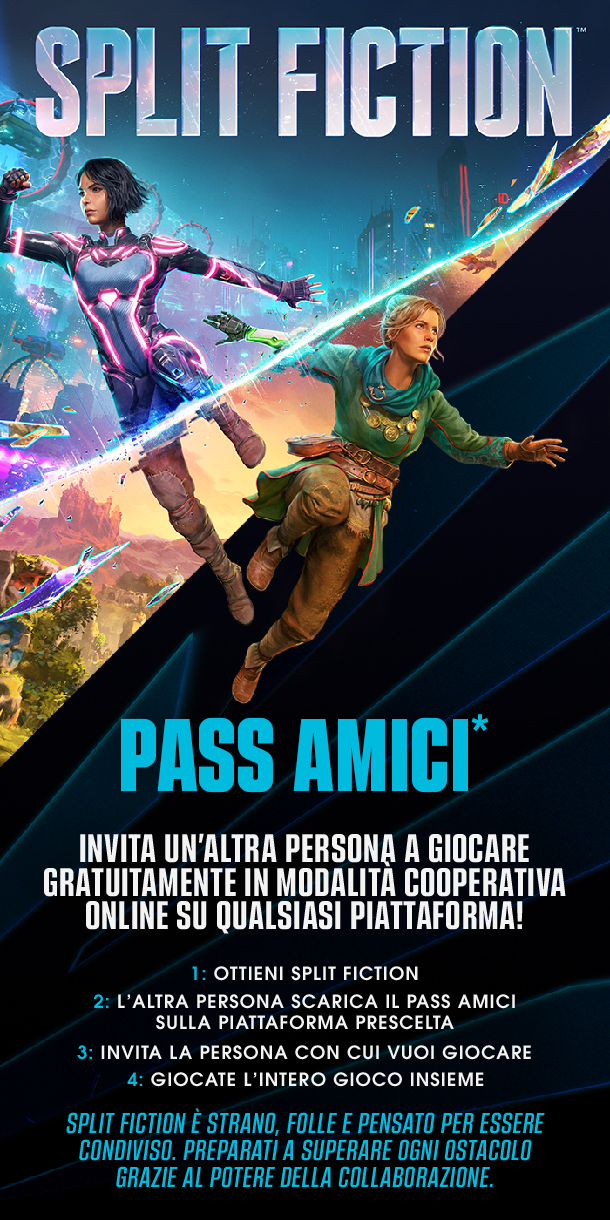 SPLIT FICTION™

PASS AMICI*

INVITA UN'ALTRA PERSONA A GIOCARE GRATUITAMENTE IN MODALITÀ COOPERATIVA ONLINE SU QUALSIASI PIATTAFORMA!

1: OTTIENI SPLIT FICTION
2: L'ALTRA PERSONA SCARICA IL PASS AMICI SULLA PIATTAFORMA PRESCELTA
3: INVITA LA PERSONA CON CUI VUOI GIOCARE
4: GIOCATE L'INTERO GIOCO INSIEME

SPLIT FICTION È STRANO, FOLLE E PENSATO PER ESSERE CONDIVISO. PREPARATI A SUPERARE OGNI OSTACOLO GRAZIE AL POTERE DELLA COLLABORAZIONE.