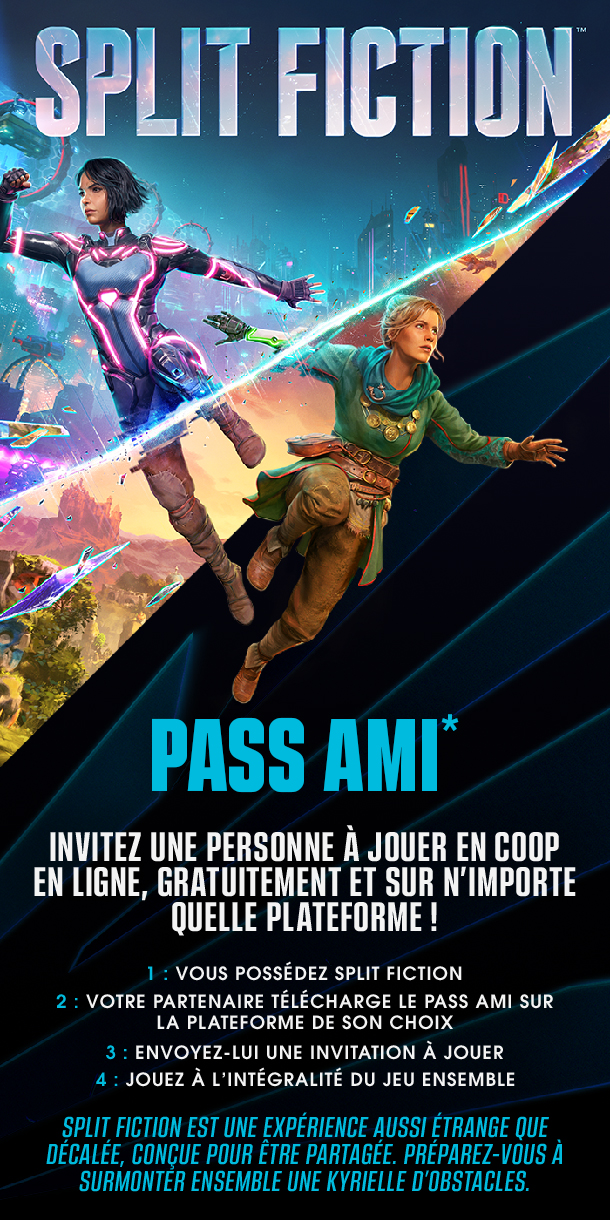 SPLIT FICTION™

PASS AMI*

INVITEZ UNE PERSONNE À JOUER EN COOP EN LIGNE, GRATUITEMENT ET SUR N'IMPORTE QUELLE PLATEFORME !

1 : VOUS POSSÉDEZ SPLIT FICTION

2 : VOTRE PARTENAIRE TÉLÉCHARGE LE PASS AMI SUR LA PLATEFORME DE SON CHOIX

3 : ENVOYEZ-LUI UNE INVITATION À JOUER

4 : JOUEZ À L'INTÉGRALITÉ DU JEU ENSEMBLE

SPLIT FICTION EST UNE EXPÉRIENCE AUSSI ÉTRANGE QUE DÉCALÉE, CONÇUE POUR ÊTRE PARTAGÉE. PRÉPAREZ-VOUS À SURMONTER ENSEMBLE UNE KYRIELLE D'OBSTACLES.