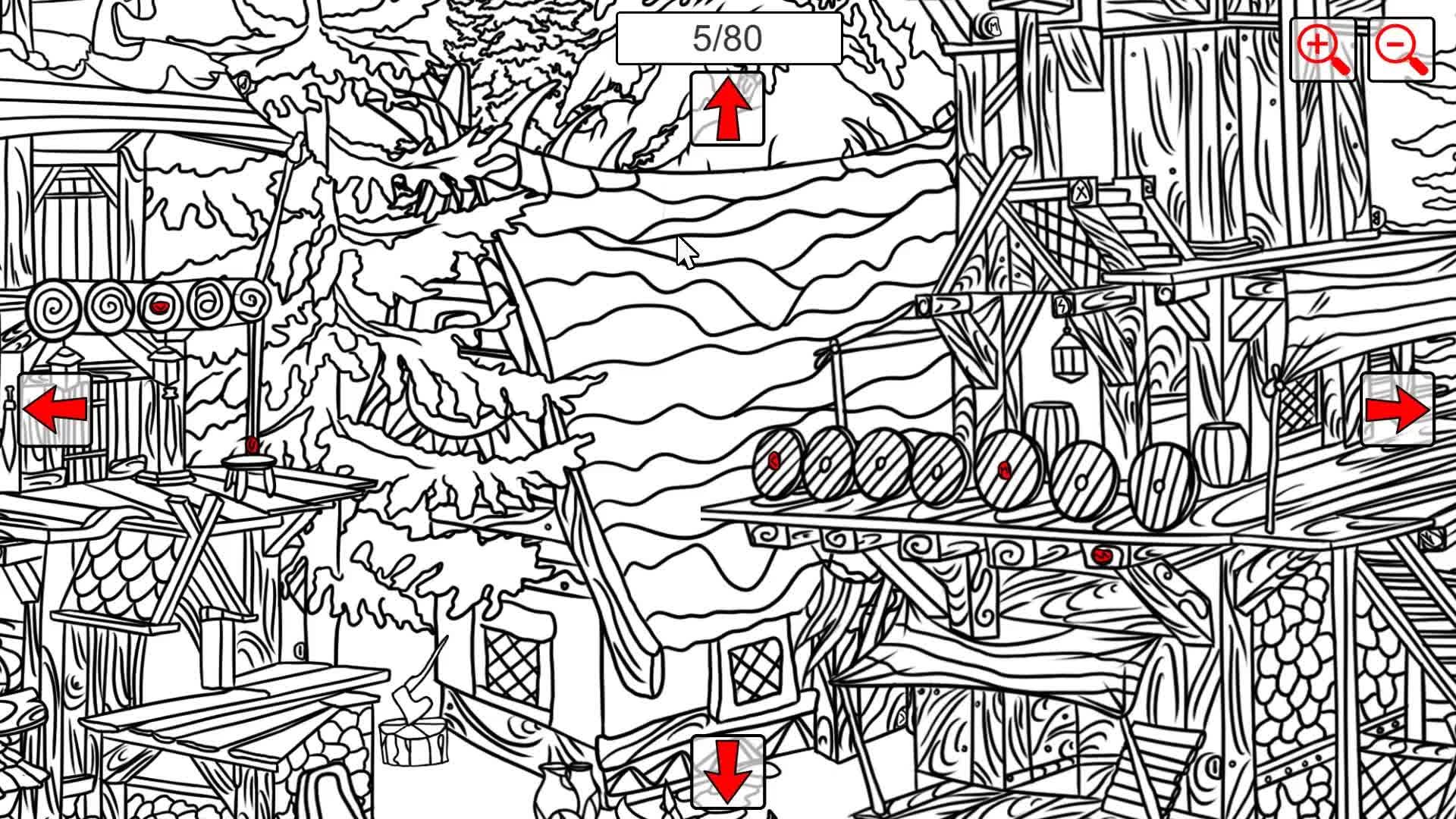 5/80