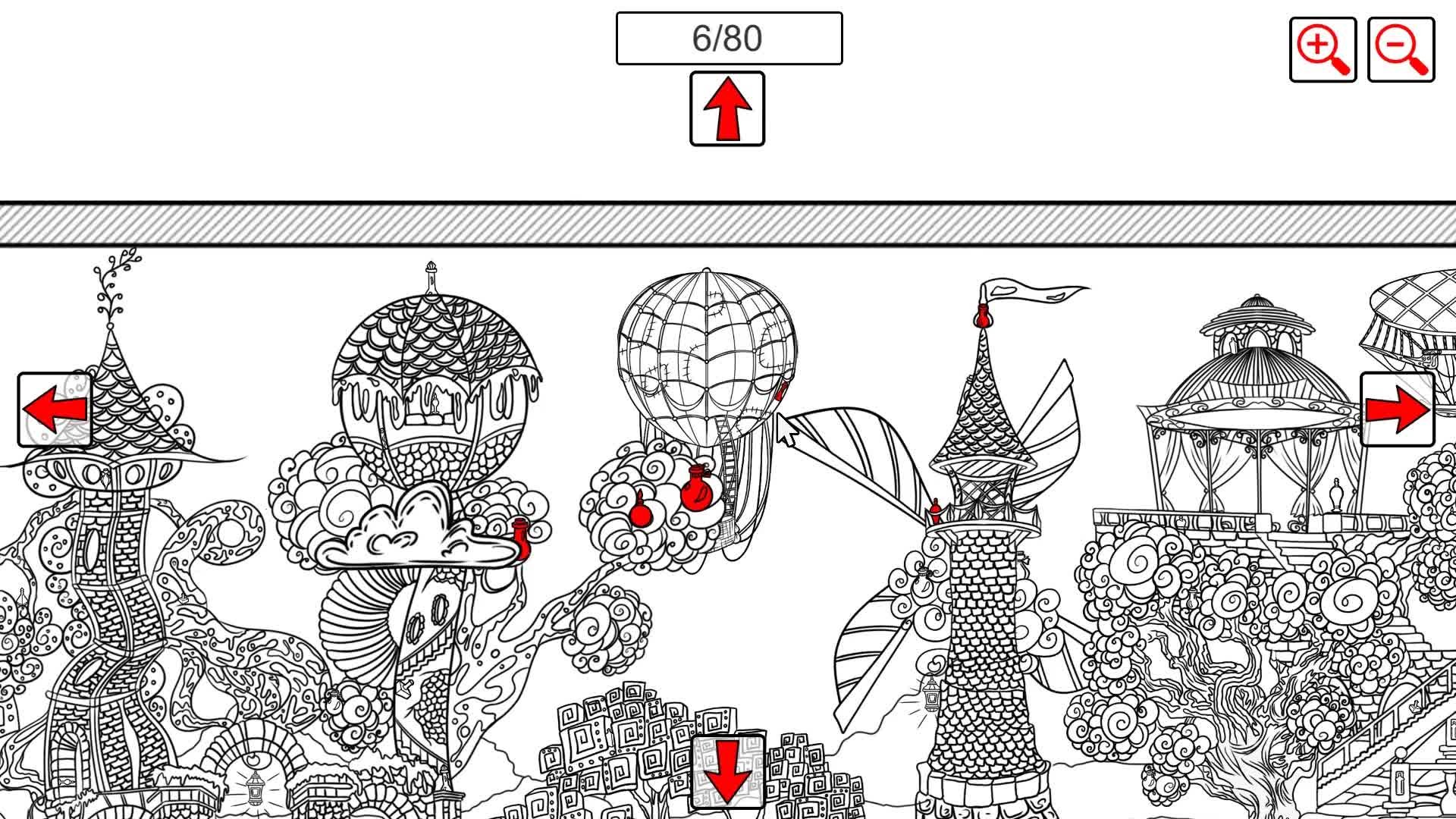 6/80