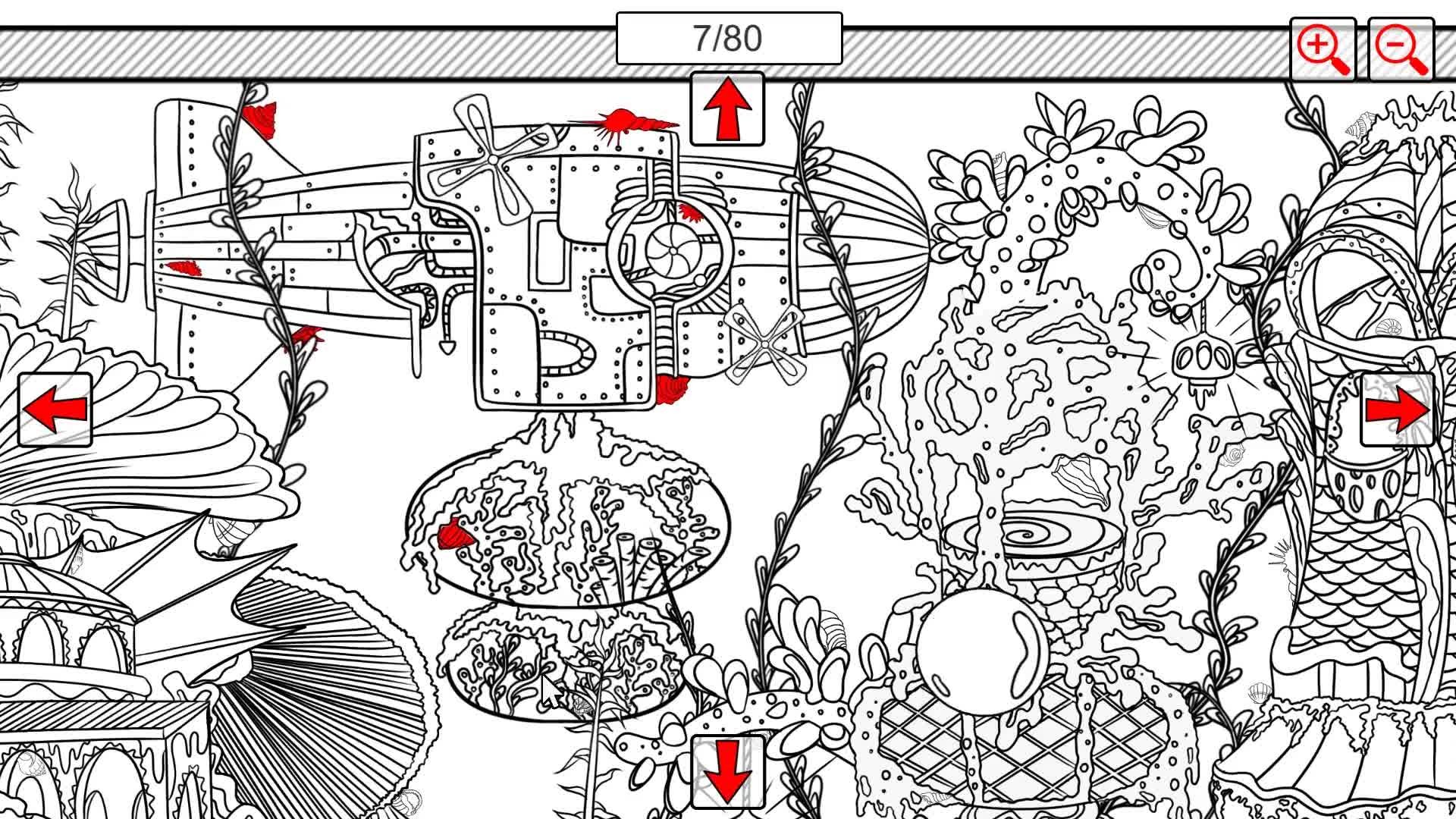 7/80