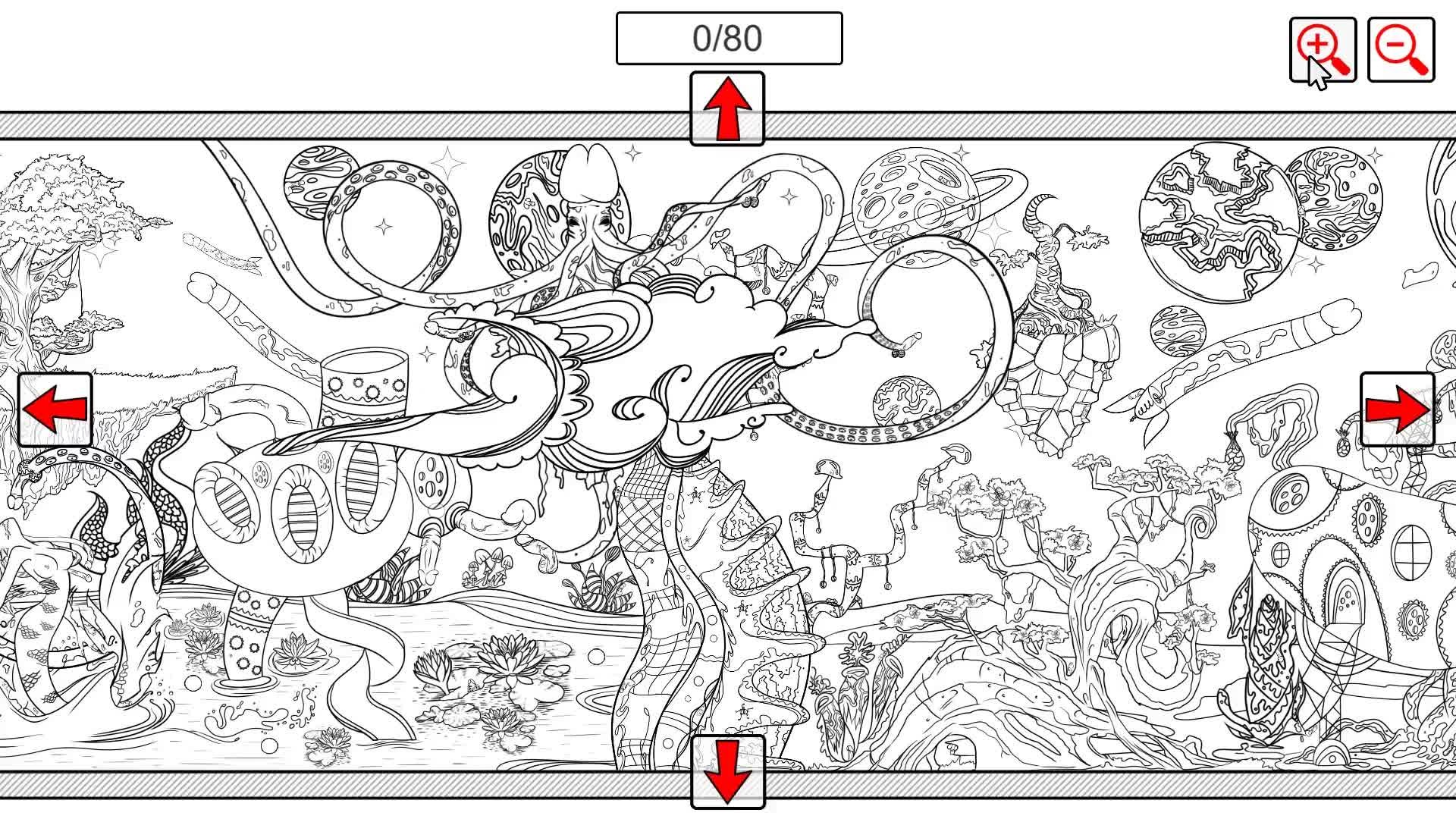 0/80