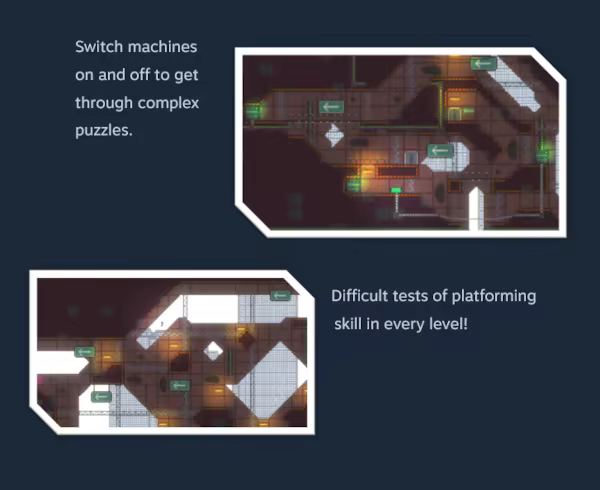 Switch machines on and off to get through complex puzzles.

Difficult tests of platforming skill in every level!