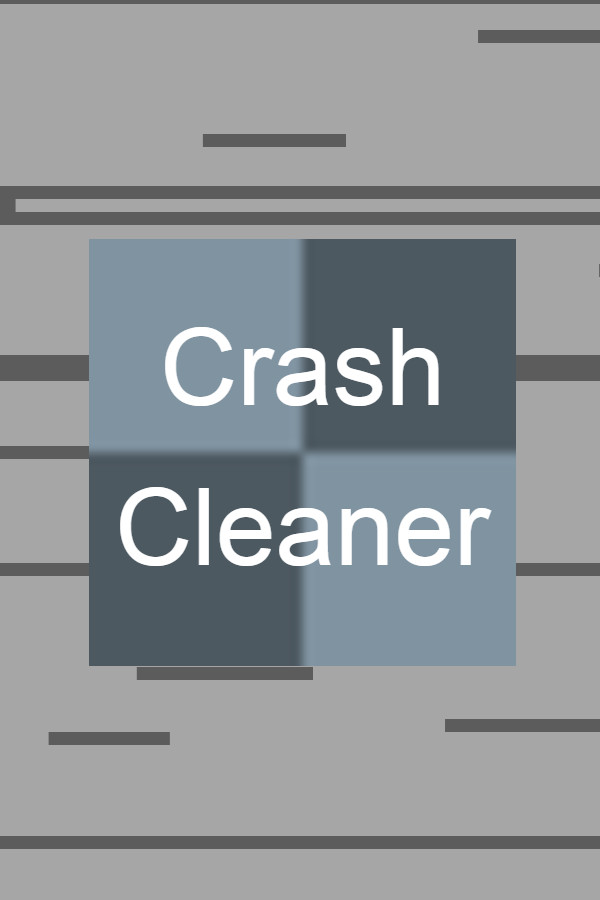 Crash
Cleaner